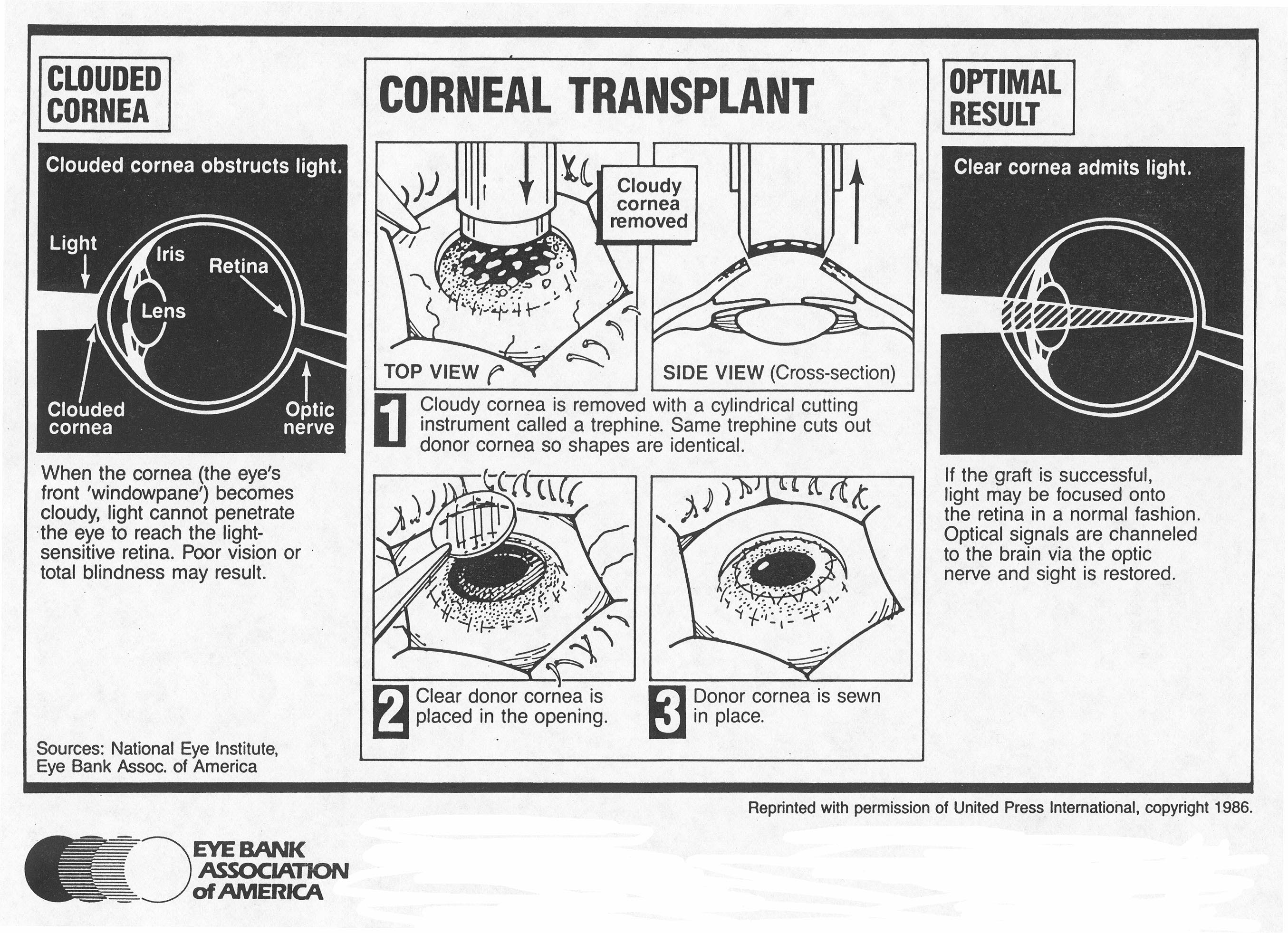 CLOUDED CORNEA

Clouded cornea obstructs light.

Light

Iris

Retina

Lens

Clouded cornea

Optic nerve

When the cornea (the eye's front 'windowpane') becomes cloudy, light cannot penetrate the eye to reach the light-sensitive retina. Poor vision or total blindness may result.

Sources: National Eye Institute, Eye Bank Assoc. of America

CORNEAL TRANSPLANT

Cloudy cornea removed

TOP VIEW

SIDE VIEW (Cross-section)

1 Cloudy cornea is removed with a cylindrical cutting instrument called a trephine. Same trephine cuts out donor cornea so shapes are identical.

2 Clear donor cornea is placed in the opening.

3 Donor cornea is sewn in place.

OPTIMAL RESULT

Clear cornea admits light.

If the graft is successful, light may be focused onto the retina in a normal fashion. Optical signals are channeled to the brain via the optic nerve and sight is restored.

Reprinted with permission of United Press International, copyright 1986.

EYE BANK ASSOCIATION of AMERICA